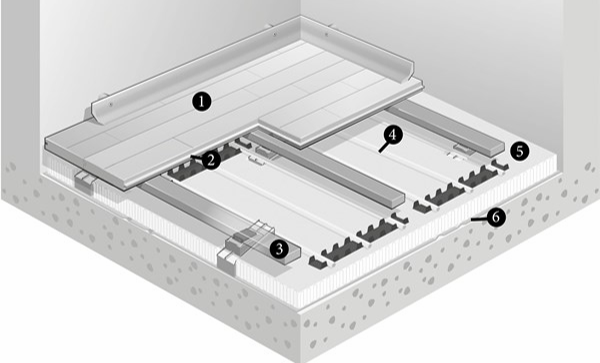 1
2
3
4
5
6